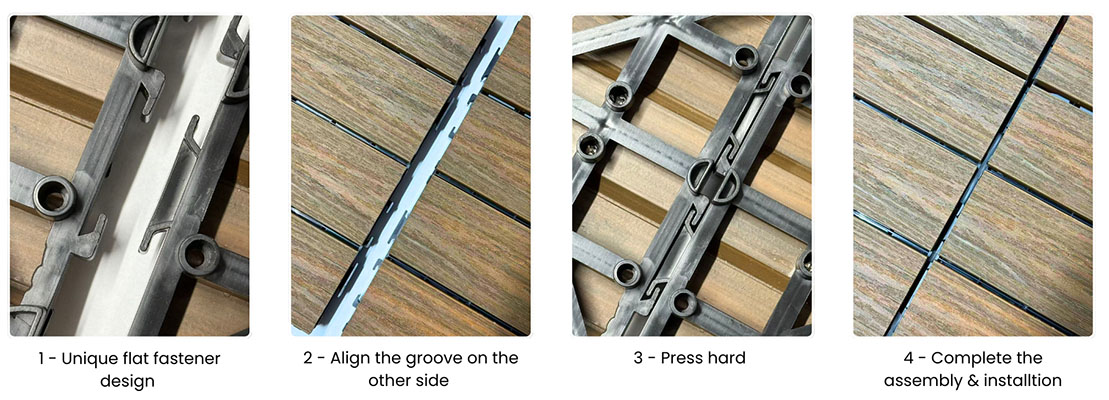 1 - Unique flat fastener design

2 - Align the groove on the other side

3 - Press hard

4 - Complete the assembly & installtion