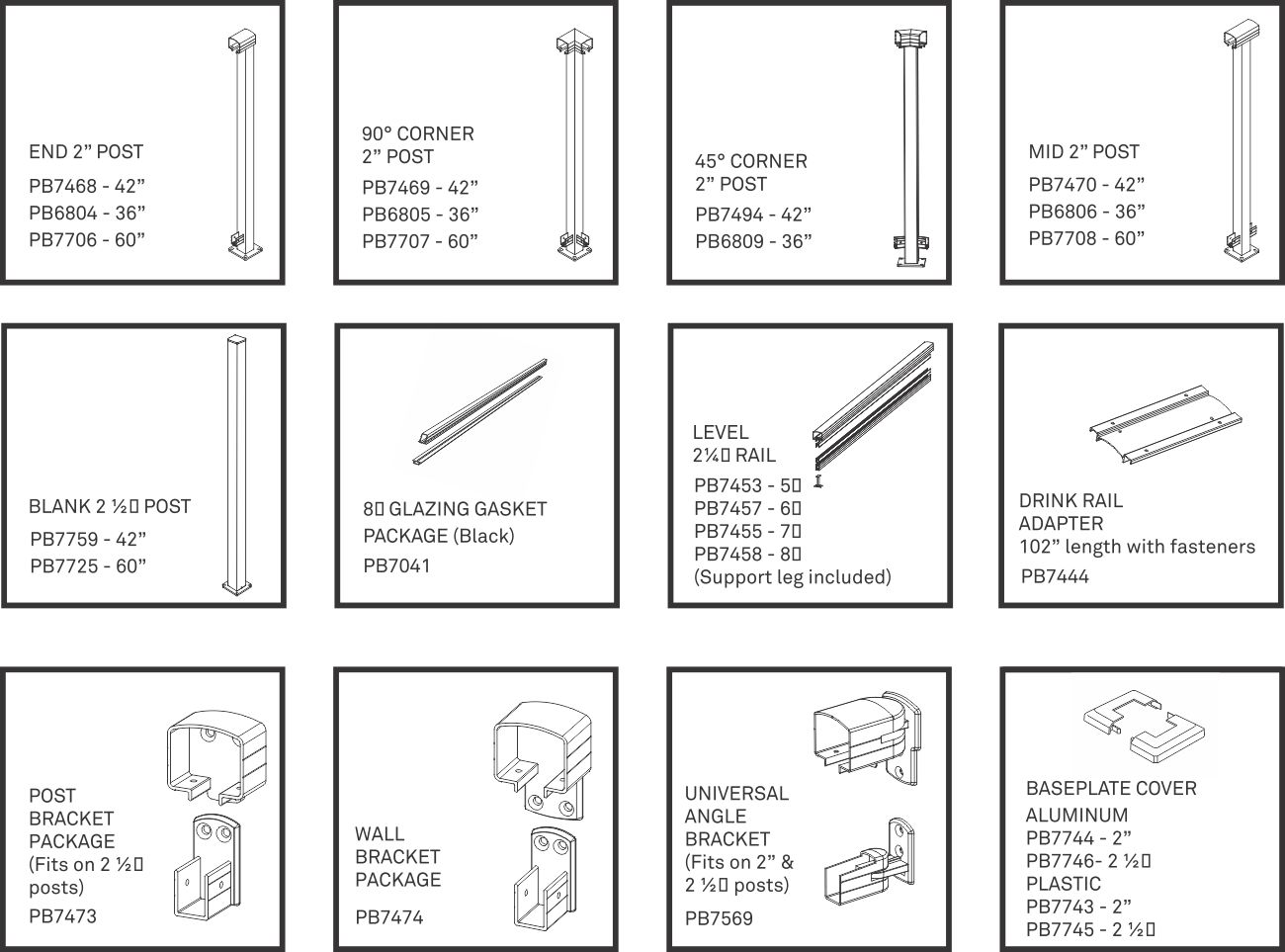 END 2” POST
PB7468 - 42”
PB6804 - 36”
PB7706 - 60”

90° CORNER
2” POST
PB7469 - 42”
PB6805 - 36”
PB7707 - 60”

45° CORNER
2” POST
PB7494 - 42”
PB6809 - 36”

MID 2” POST
PB7470 - 42”
PB6806 - 36”
PB7708 - 60”

BLANK 2 ½▯ POST
PB7759 - 42”
PB7725 - 60”

8▯ GLAZING GASKET
PACKAGE (Black)
PB7041

LEVEL
2¼▯ RAIL
PB7453 - 5▯
PB7457 - 6▯
PB7455 - 7▯
PB7458 - 8▯
(Support leg included)

DRINK RAIL
ADAPTER
102” length with fasteners
PB7444

POST
BRACKET
PACKAGE
(Fits on 2 ½▯
posts)
PB7473

WALL
BRACKET
PACKAGE
PB7474

UNIVERSAL
ANGLE
BRACKET
(Fits on 2” &
2 ½▯ posts)
PB7569

BASEPLATE COVER
ALUMINUM
PB7744 - 2”
PB7746- 2 ½▯
PLASTIC
PB7743 - 2”
PB7745 - 2 ½▯