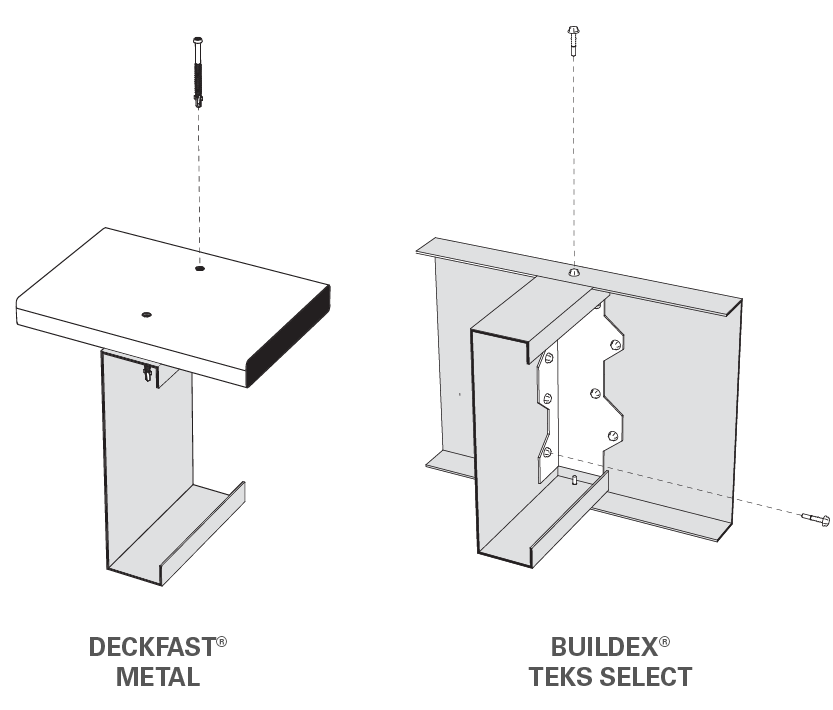 DECKFAST®
METAL

BUILDEX®
TEKS SELECT